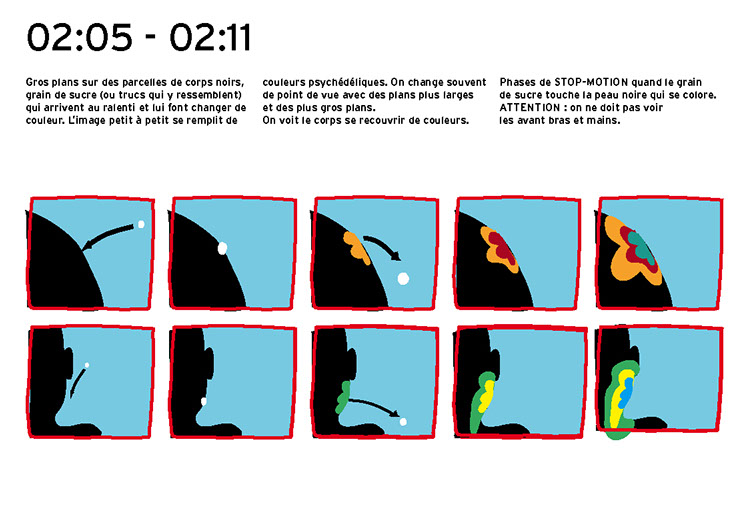 02:05 - 02:11

Gros plans sur des parcelles de corps noirs, grain de sucre (ou trucs qui y ressemblent) qui arrivent au ralenti et lui font changer de couleur. L'image petit à petit se remplit de

couleurs psychédéliques. On change souvent de point de vue avec des plans plus larges et des plus gros plans.
On voit le corps se recouvrir de couleurs.

Phases de STOP-MOTION quand le grain de sucre touche la peau noire qui se colore.
ATTENTION : on ne doit pas voir les avant bras et mains.