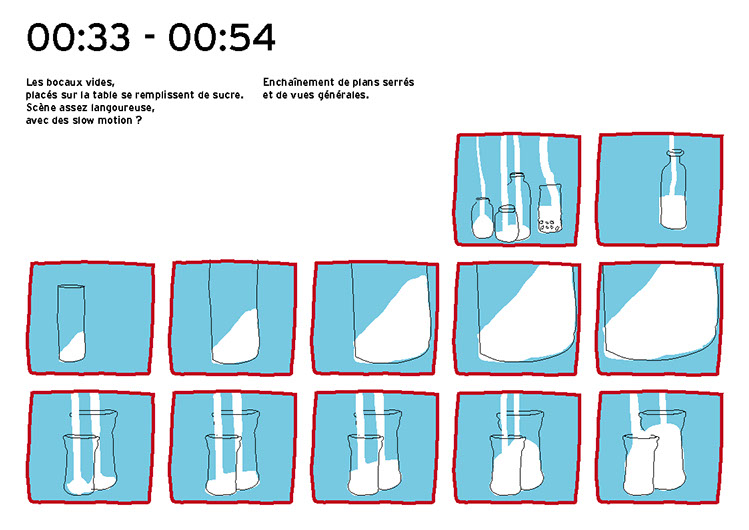 00:33 - 00:54

Les bocaux vides, placés sur la table se remplissent de sucre. Scène assez langoureuse, avec des slow motion ?

Enchaînement de plans serrés et de vues générales.