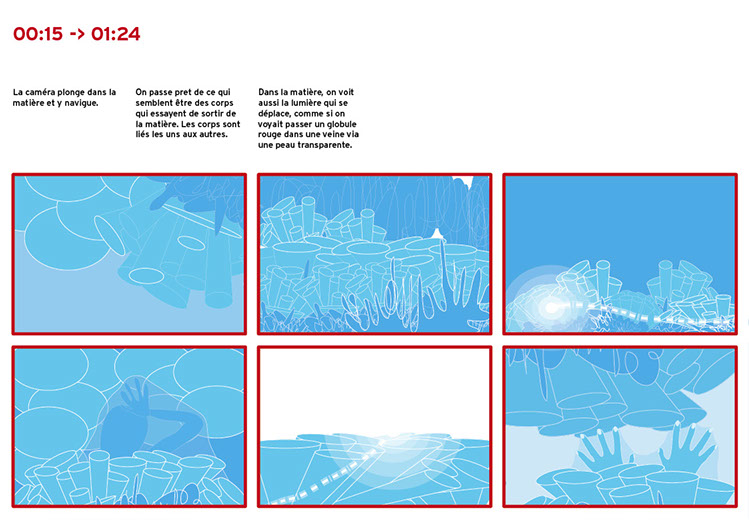 00:15 -> 01:24

La caméra plonge dans la matière et y navigue.

On passe pret de ce qui semblent être des corps qui essayent de sortir de la matière. Les corps sont liés les uns aux autres.

Dans la matière, on voit aussi la lumière qui se déplace, comme si on voyait passer un globule rouge dans une veine via une peau transparente.