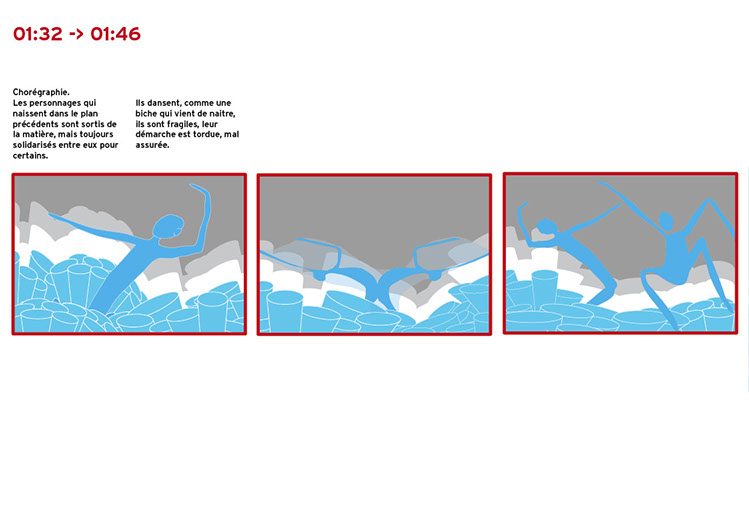 01:32 -> 01:46

Chorégraphie.
Les personnages qui naissent dans le plan précédents sont sortis de la matière, mais toujours solidarisés entre eux pour certains.

Ils dansent, comme une biche qui vient de naitre, ils sont fragiles, leur démarche est tordue, mal assurée.