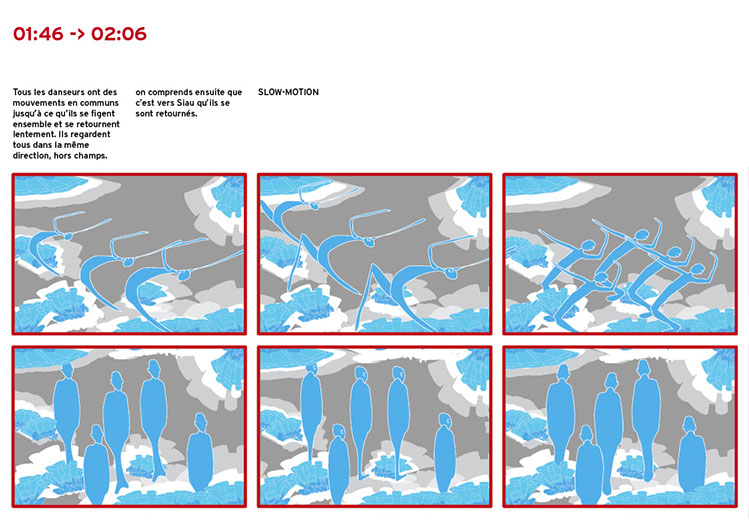 01:46 -> 02:06

Tous les danseurs ont des mouvements en communs jusqu'à ce qu'ils se figent ensemble et se retournent lentement. Ils regardent tous dans la même direction, hors champs.

on comprends ensuite que c'est vers Siau qu'ils se sont retournés.

SLOW-MOTION