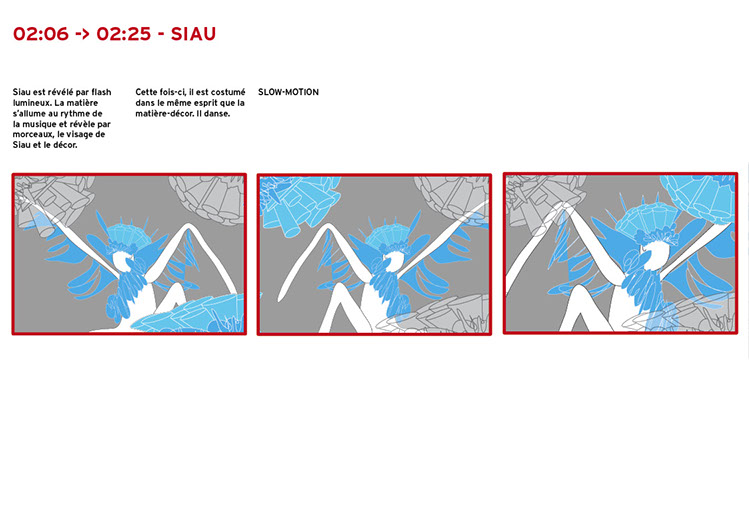 02:06 -> 02:25 - SIAU

Siau est révélé par flash lumineux. La matière s'allume au rythme de la musique et révèle par morceaux, le visage de Siau et le décor.

Cette fois-ci, il est costumé dans le même esprit que la matière-décor. Il danse.

SLOW-MOTION