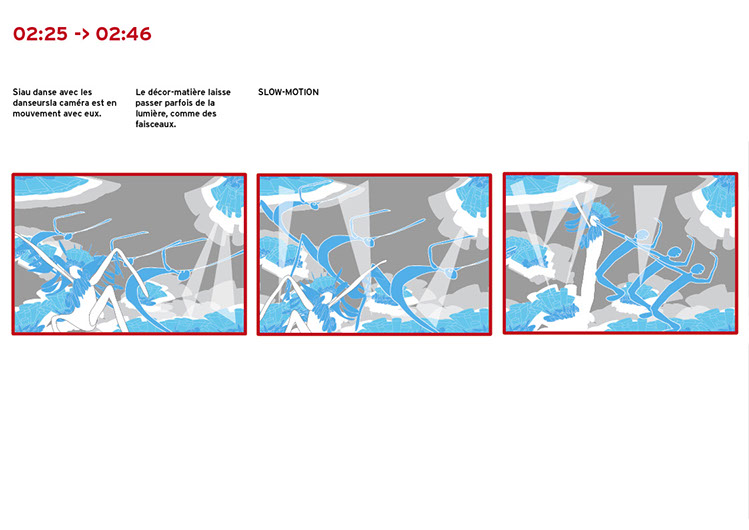 02:25 -> 02:46

Siau danse avec les danseursla caméra est en mouvement avec eux.

Le décor-matière laisse passer parfois de la lumière, comme des faisceaux.

SLOW-MOTION