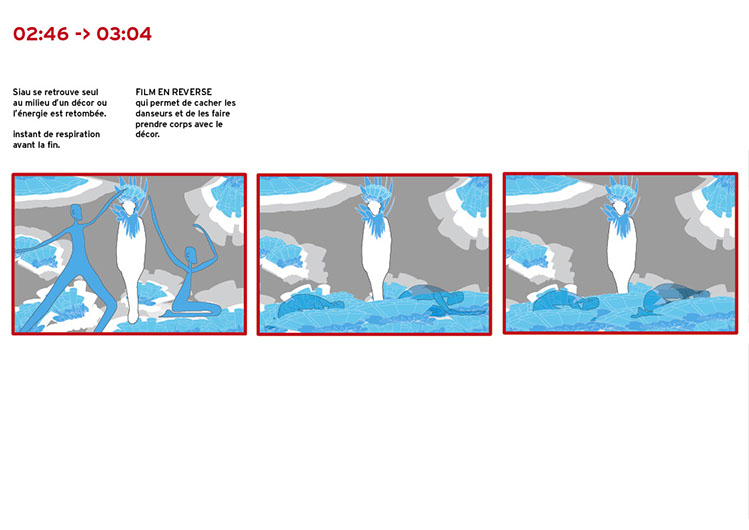 02:46 -> 03:04

Siau se retrouve seul au milieu d'un décor ou l'énergie est retombée.

instant de respiration avant la fin.

FILM EN REVERSE
qui permet de cacher les danseurs et de les faire prendre corps avec le décor.