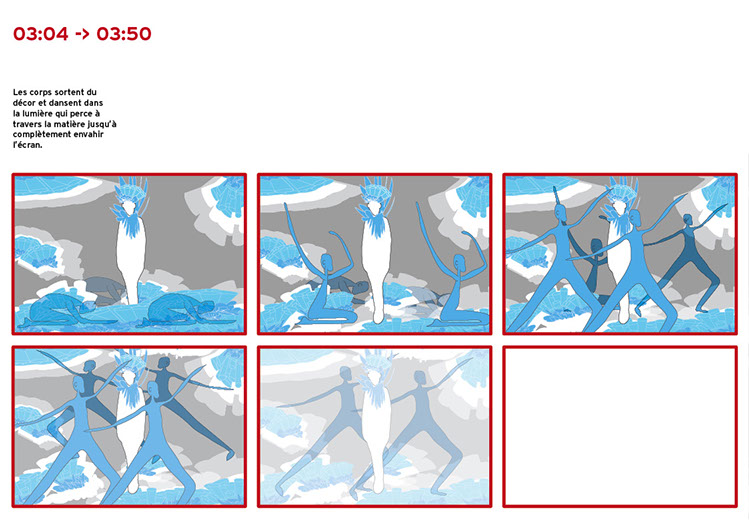 03:04 -> 03:50

Les corps sortent du décor et dansent dans la lumière qui perce à travers la matière jusqu'à complètement envahir l'écran.